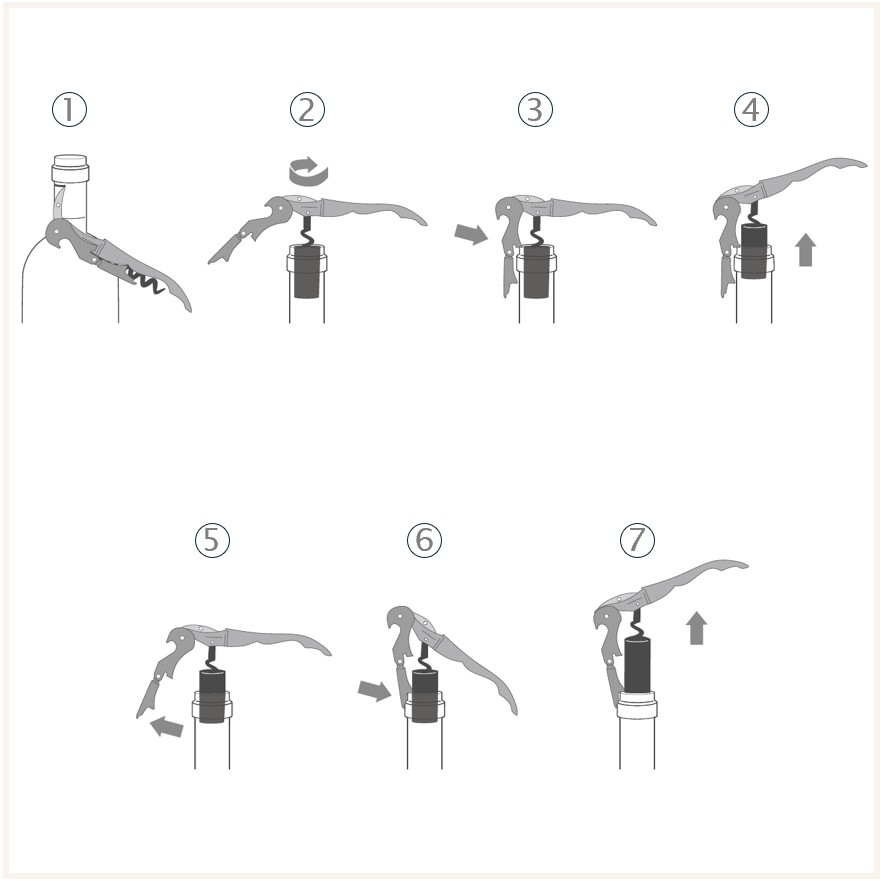 ①
②
③
④
⑤
⑥
⑦